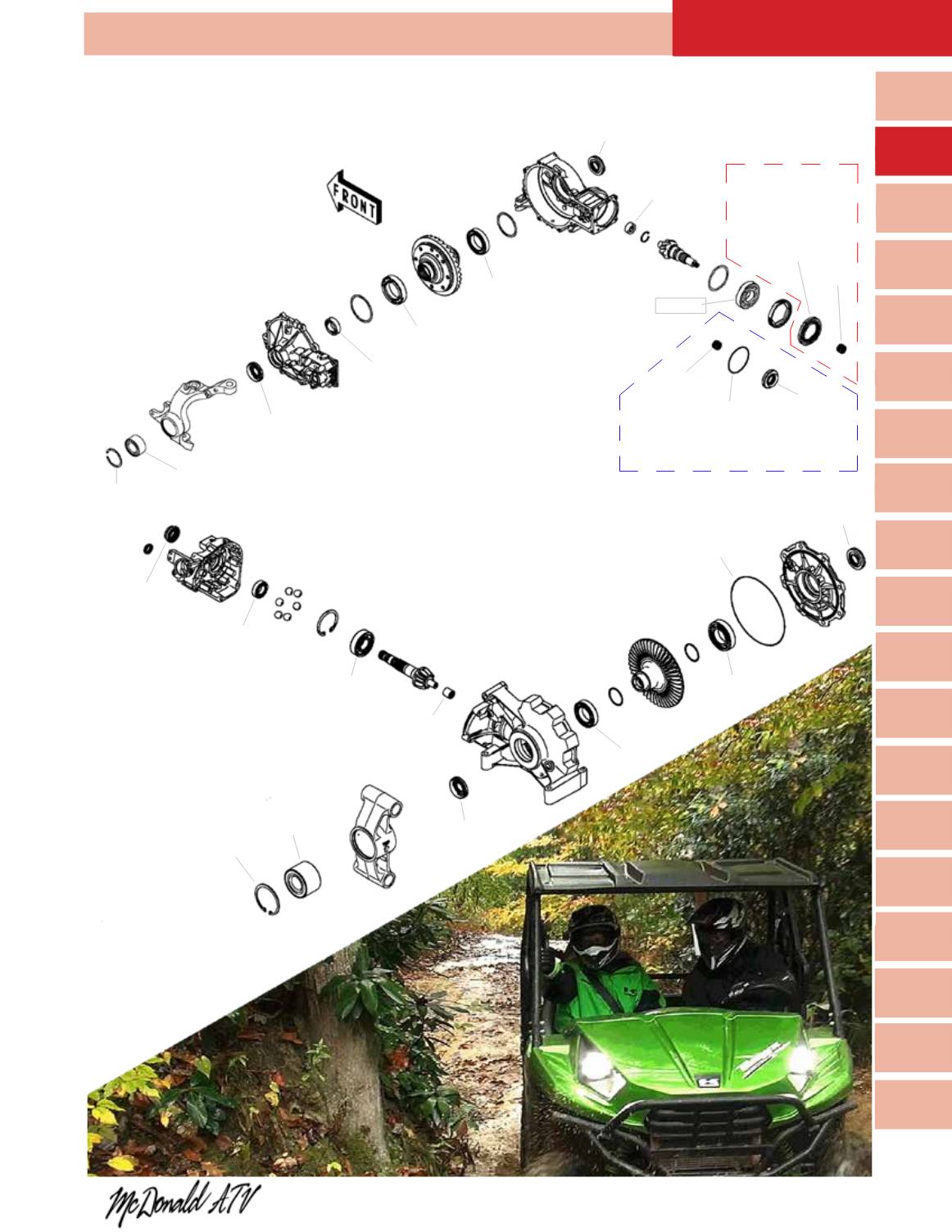 FRONT

McDonald ATV