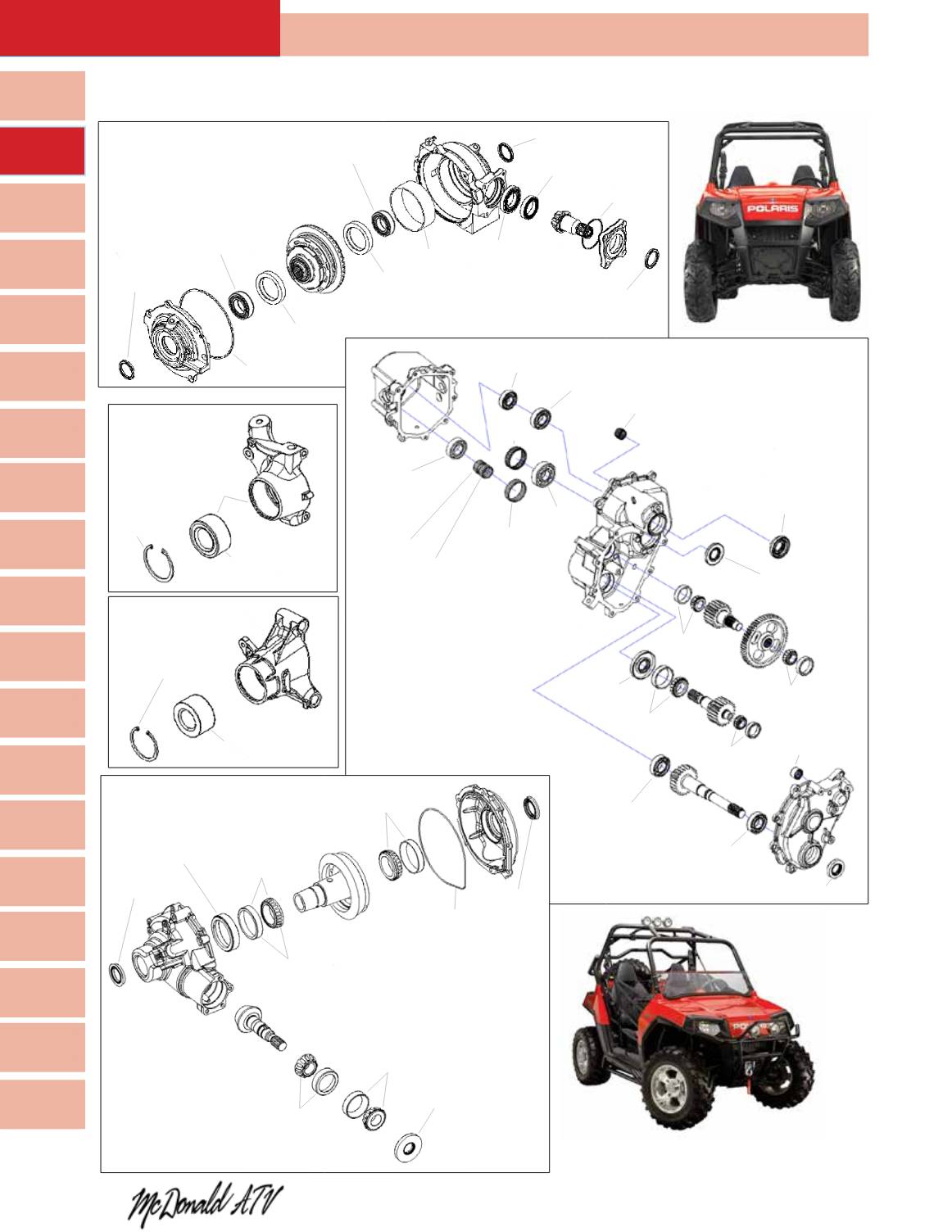 POLARIS

McDonald ATV