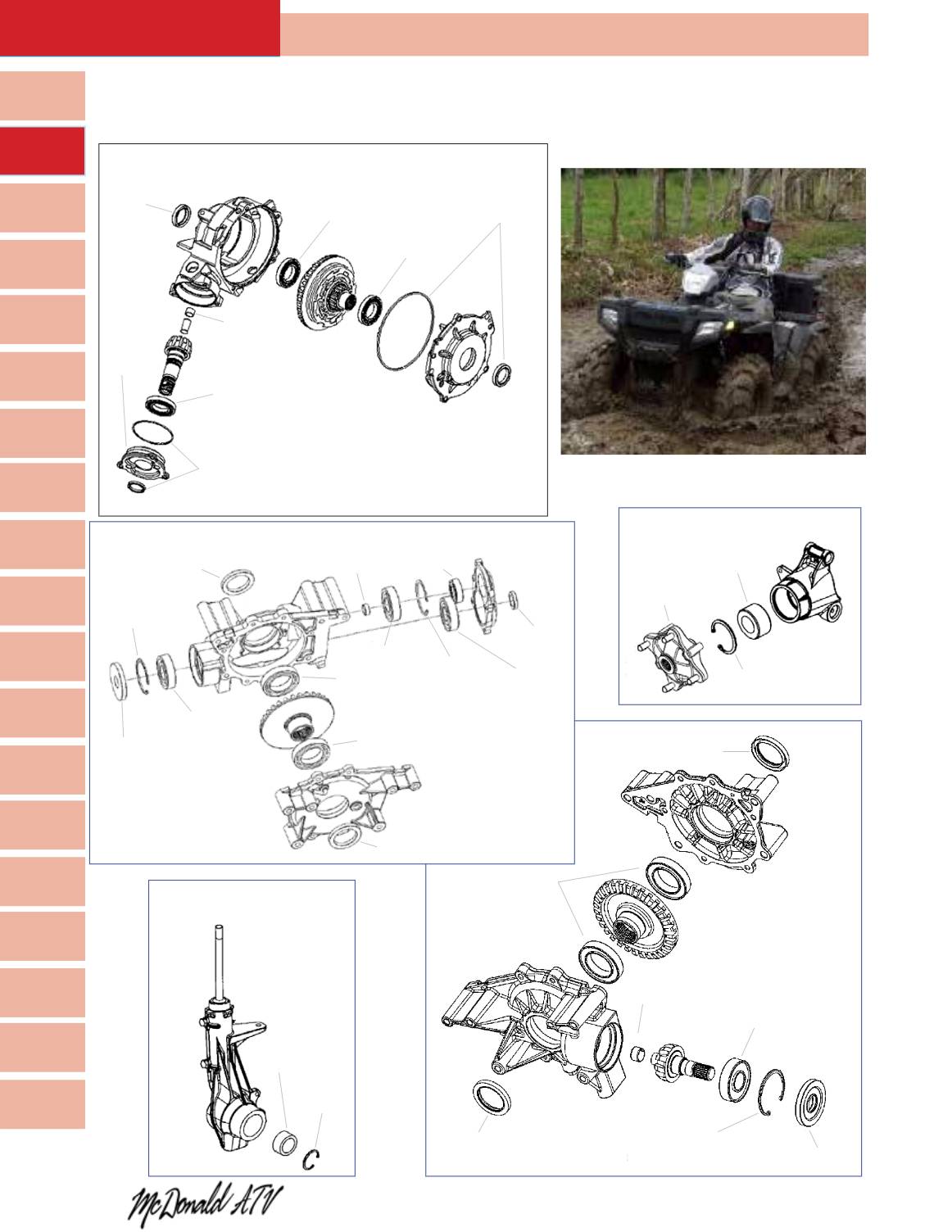 McDonald ATV